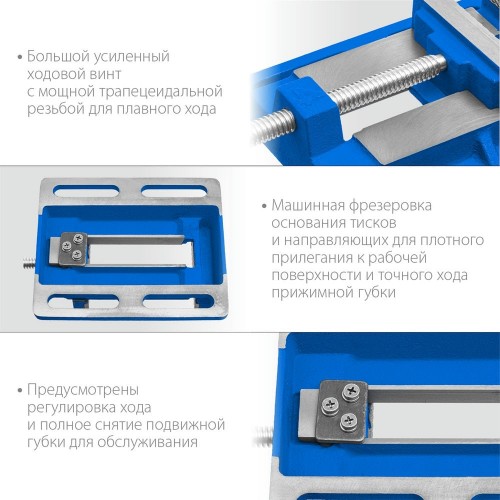 • Большой усиленный ходовой винт с мощной трапецеидальной резьбой для плавного хода

• Машинная фрезеровка основания тисков и направляющих для плотного прилегания к рабочей поверхности и точного хода прижимной губки

• Предусмотрены регулировка хода и полное снятие подвижной губки для обслуживания