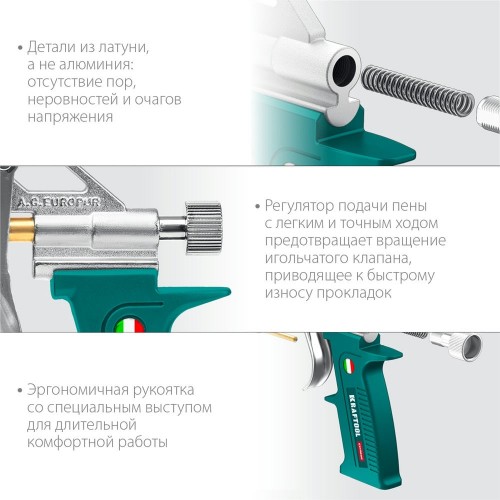 • Детали из латуни, а не алюминия: отсутствие пор, неровностей и очагов напряжения

A.G. EUROPUR

• Регулятор подачи пены с легким и точным ходом предотвращает вращение игольчатого клапана, приводящее к быстрому износу прокладок

• Эргономичная рукоятка со специальным выступом для длительной комфортной работы

KRAFTOOL