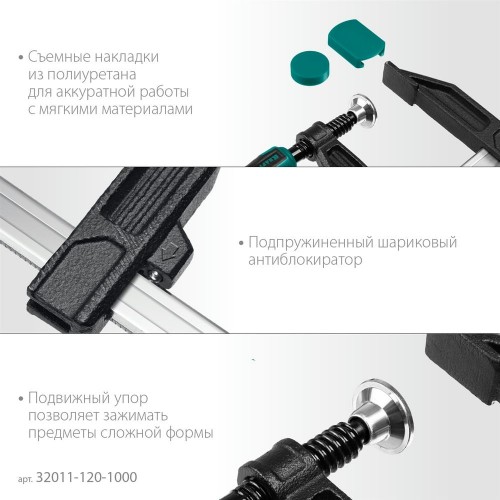 • Съемные накладки из полиуретана для аккуратной работы с мягкими материалами

• Подпружиненный шариковый антиблокиратор

• Подвижный упор позволяет зажимать предметы сложной формы

арт. 32011-120-1000