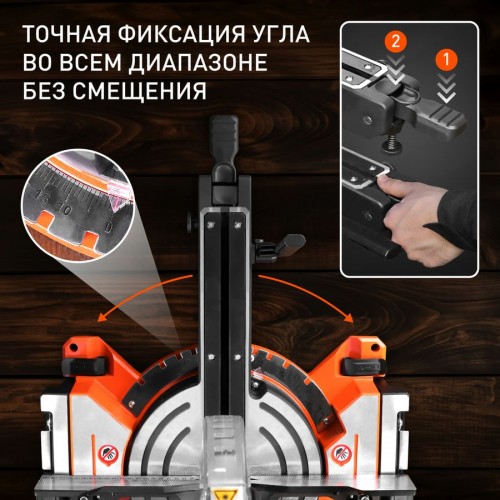 ТОЧНАЯ ФИКСАЦИЯ УГЛА ВО ВСЕМ ДИАПАЗОНЕ БЕЗ СМЕЩЕНИЯ

2

1

15 10 0